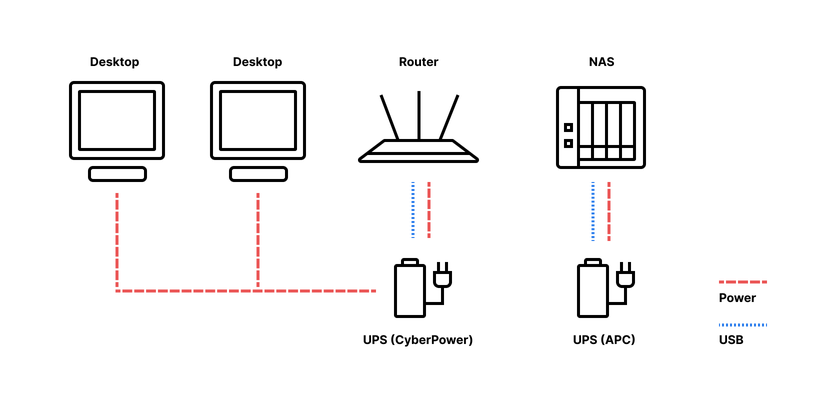 Desktop
Desktop
Router
NAS
UPS (CyberPower)
UPS (APC)
Power
USB